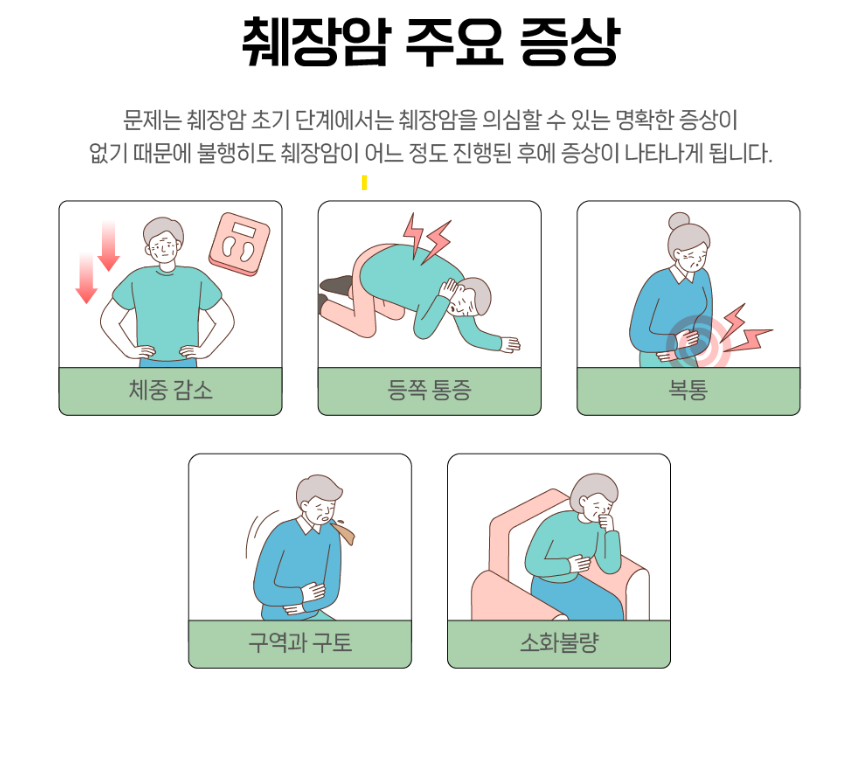 췌장암 주요 증상

문제는 췌장암 초기 단계에서는 췌장암을 의심할 수 있는 명확한 증상이 없기 때문에 불행히도 췌장암이 어느 정도 진행된 후에 증상이 나타나게 됩니다.

체중 감소

등쪽 통증

복통

구역과 구토

소화불량